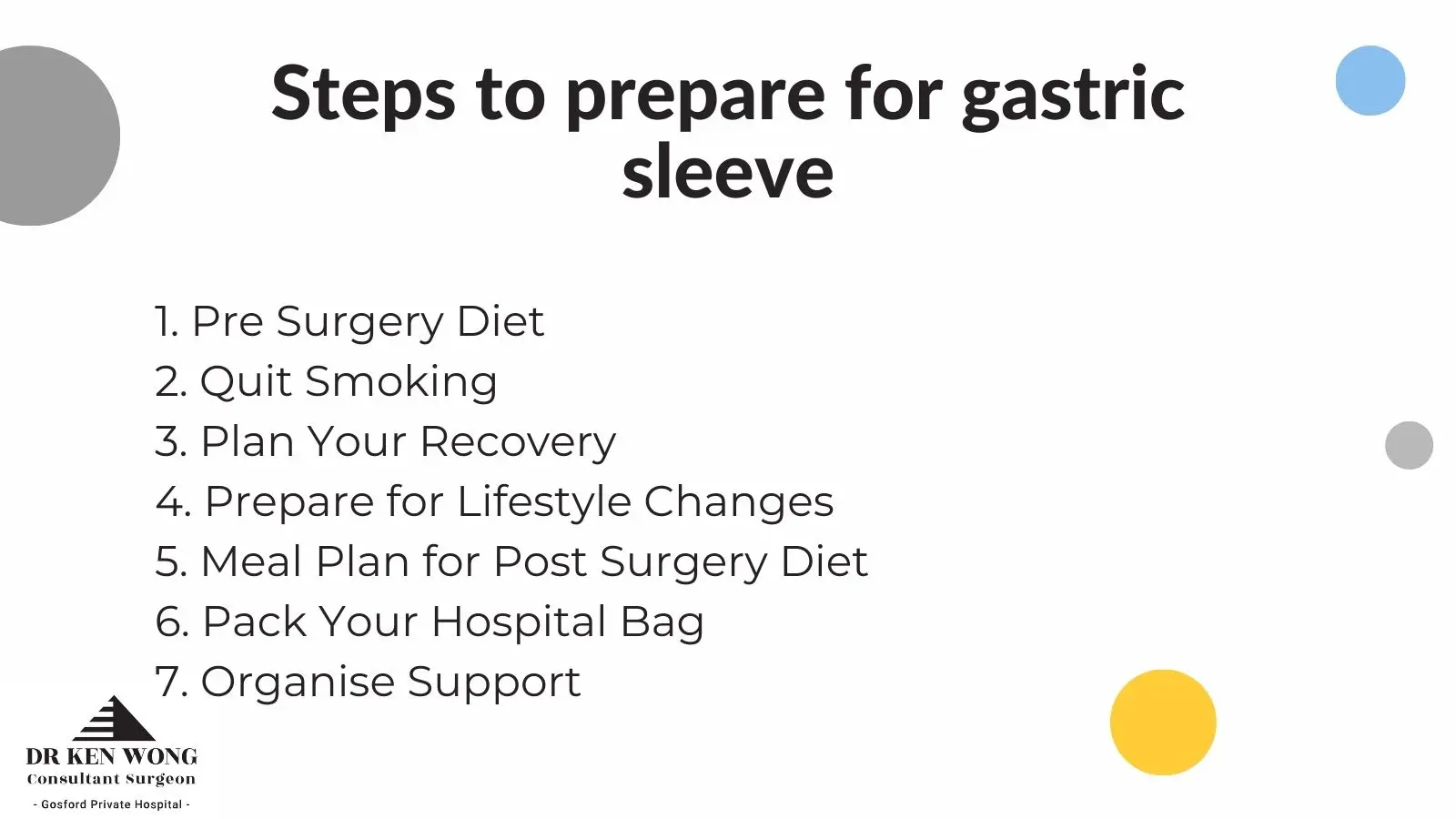 Steps to prepare for gastric sleeve

1. Pre Surgery Diet
2. Quit Smoking
3. Plan Your Recovery
4. Prepare for Lifestyle Changes
5. Meal Plan for Post Surgery Diet
6. Pack Your Hospital Bag
7. Organise Support

DR KEN WONG
Consultant Surgeon
- Gosford Private Hospital -