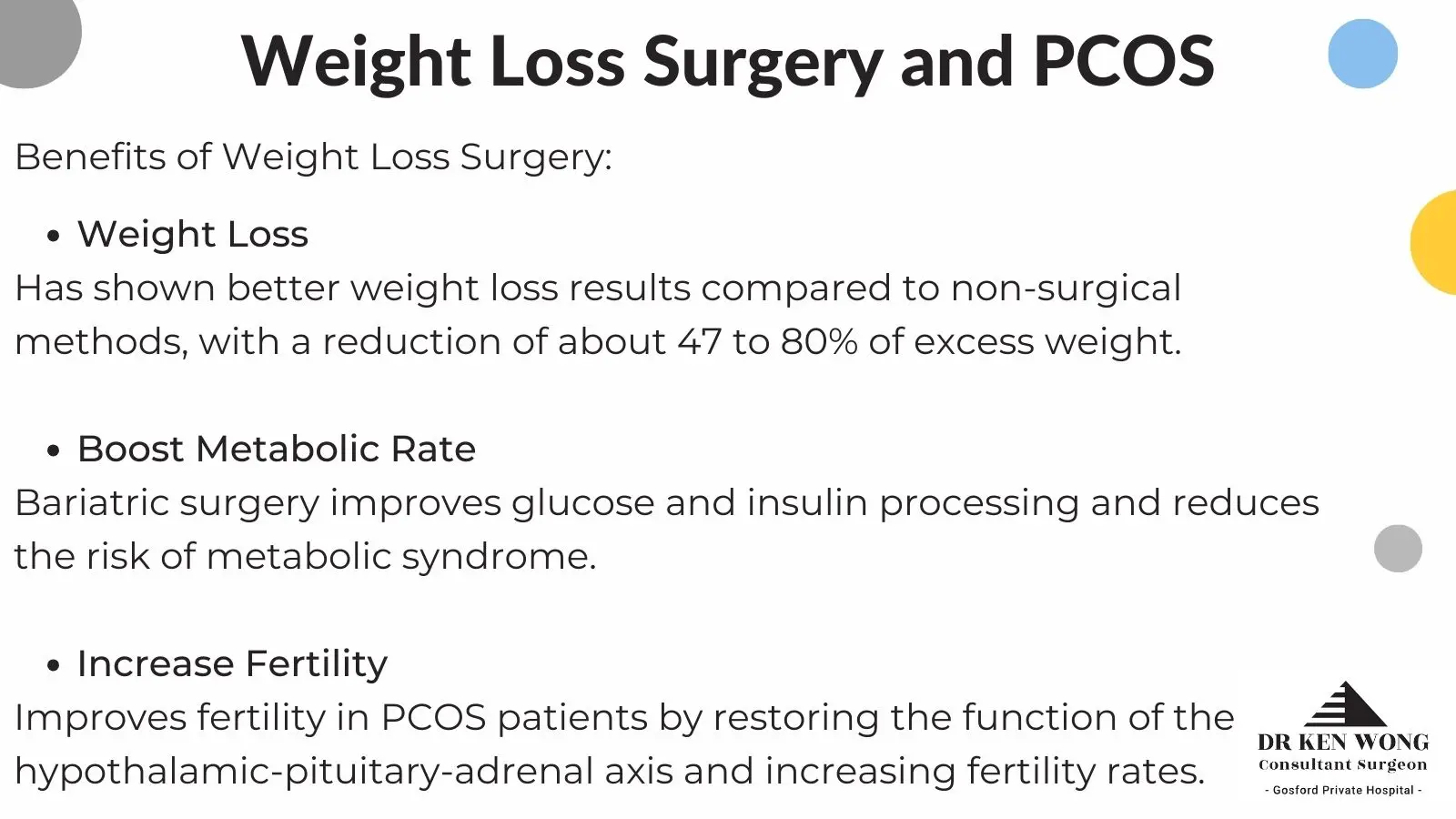 Weight Loss Surgery and PCOS

Benefits of Weight Loss Surgery:

• Weight Loss
Has shown better weight loss results compared to non-surgical methods, with a reduction of about 47 to 80% of excess weight.

• Boost Metabolic Rate
Bariatric surgery improves glucose and insulin processing and reduces the risk of metabolic syndrome.

• Increase Fertility
Improves fertility in PCOS patients by restoring the function of the hypothalamic-pituitary-adrenal axis and increasing fertility rates.

DR KEN WONG
Consultant Surgeon
- Gosford Private Hospital -