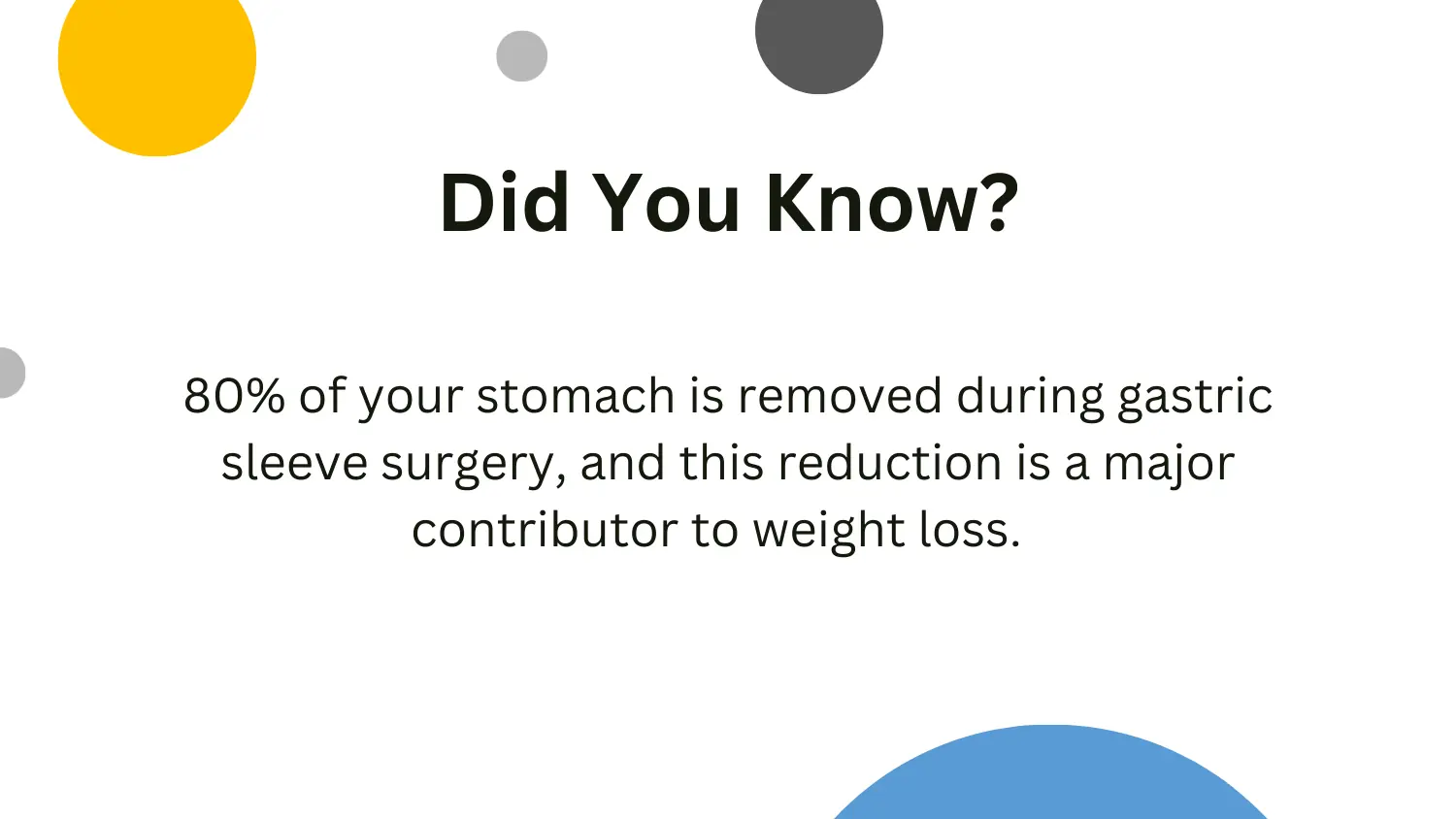 Did You Know?

80% of your stomach is removed during gastric sleeve surgery, and this reduction is a major contributor to weight loss.